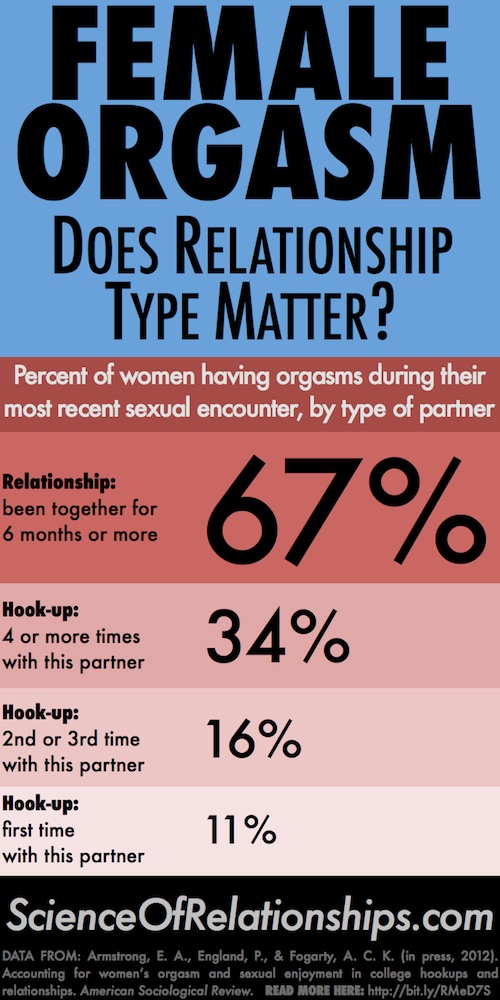 FEMALE ORGASM

DOES RELATIONSHIP TYPE MATTER?

Percent of women having orgasms during their most recent sexual encounter, by type of partner

Relationship: been together for 6 months or more

67%

Hook-up: 4 or more times with this partner

34%

Hook-up: 2nd or 3rd time with this partner

16%

Hook-up: first time with this partner

11%

ScienceOfRelationships.com

DATA FROM: Armstrong, E. A., England, P., & Fogarty, A. C. K. (in press, 2012). Accounting for women's orgasm and sexual enjoyment in college hookups and relationships. American Sociological Review. READ MORE HERE: http://bit.ly/RMeD7S